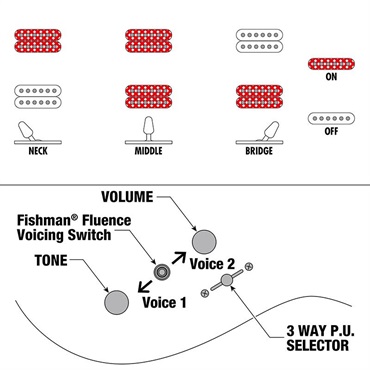 ON

OFF

NECK

MIDDLE

BRIDGE

VOLUME

Fishman® Fluence Voicing Switch

TONE

Voice 2

Voice 1

3 WAY P.U. SELECTOR