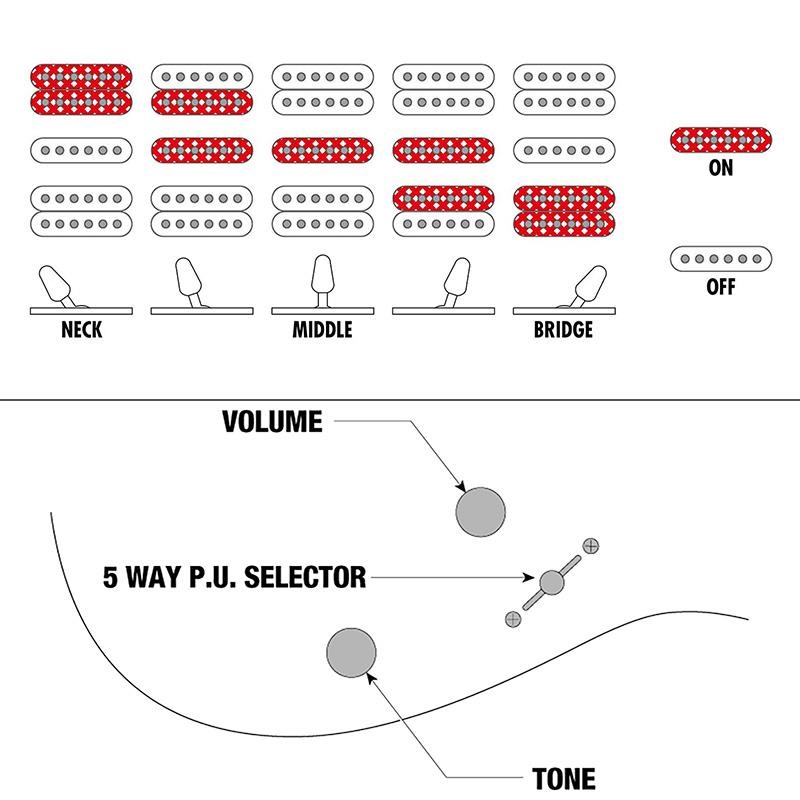 ON

OFF

NECK

MIDDLE

BRIDGE

VOLUME

5 WAY P.U. SELECTOR

TONE