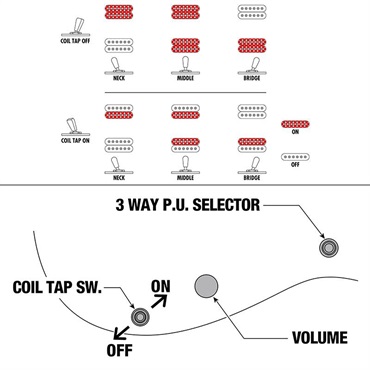 COIL TAP OFF

NECK
MIDDLE
BRIDGE

COIL TAP ON

NECK
MIDDLE
BRIDGE

ON

OFF

3 WAY P.U. SELECTOR

COIL TAP SW.
ON
OFF

VOLUME