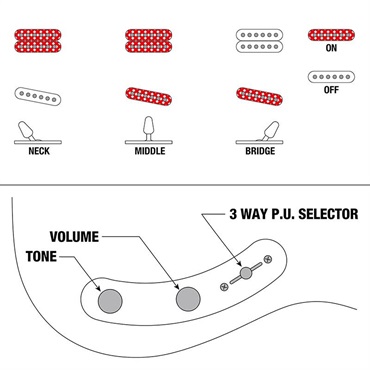 ON

OFF

NECK

MIDDLE

BRIDGE

3 WAY P.U. SELECTOR

VOLUME

TONE