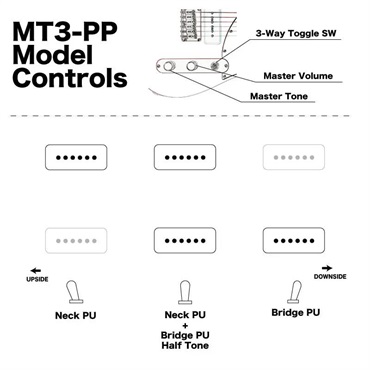 MT3-PP
Model
Controls

3-Way Toggle SW

Master Volume

Master Tone

UPSIDE

DOWNSIDE

Neck PU

Neck PU
+
Bridge PU
Half Tone

Bridge PU