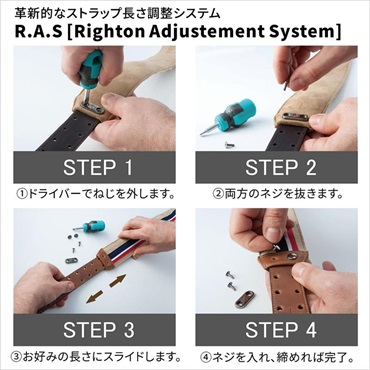 革新的なストラップ長さ調整システム
R.A.S [Righton Adjustement System]

STEP 1
①ドライバーでねじを外します。

STEP 2
②両方のネジを抜きます。

STEP 3
③お好みの長さにスライドします。

STEP 4
④ネジを入れ、締めれば完了。