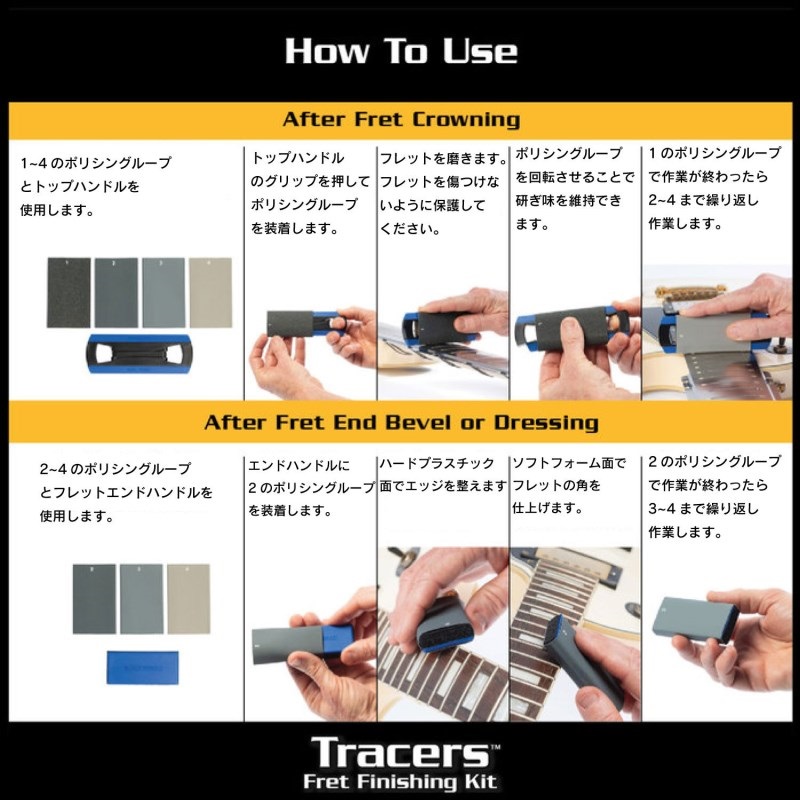 How To Use

After Fret Crowning

1~4 のポリシングループとトップハンドルを使用します。

トップハンドルのグリップを押してポリシングループを装着します。

フレットを磨きます。フレットを傷つけないように保護してください。

ポリシングループを回転させることで研ぎ味を維持できます。

1 のポリシングループで作業が終わったら 2~4 まで繰り返し作業します。

After Fret End Bevel or Dressing

2~4 のポリシングループとフレットエンドハンドルを使用します。

エンドハンドルに 2 のポリシングループを装着します。

ハードプラスチック面でエッジを整えます

ソフトフォーム面でフレットの角を仕上げます。

2 のポリシングループで作業が終わったら 3~4 まで繰り返し作業します。

Tracers™
Fret Finishing Kit