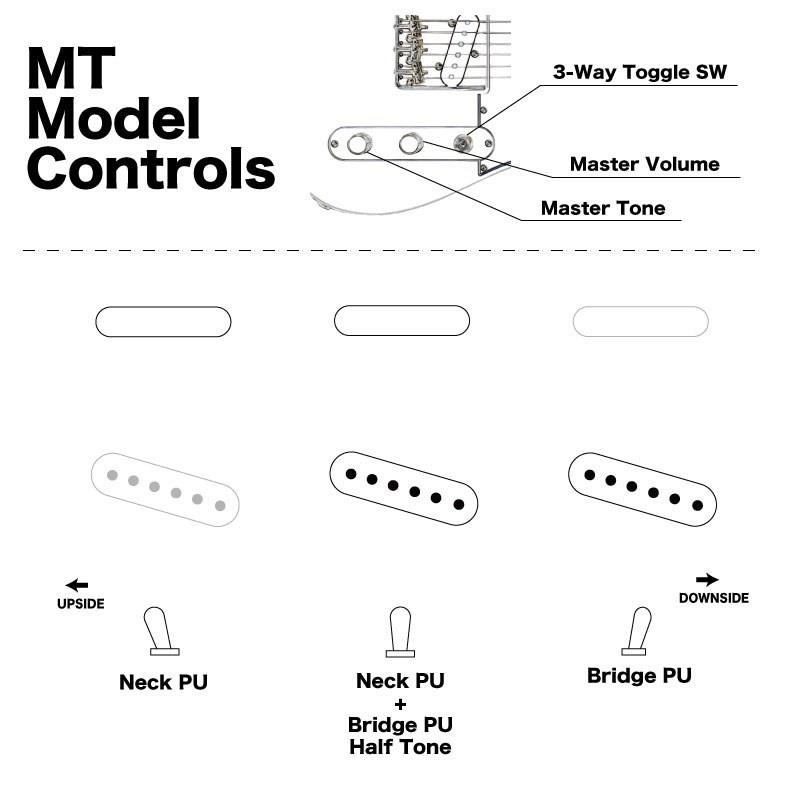 MT
Model
Controls

3-Way Toggle SW

Master Volume

Master Tone

UPSIDE

DOWNSIDE

Neck PU

Neck PU
+
Bridge PU
Half Tone

Bridge PU