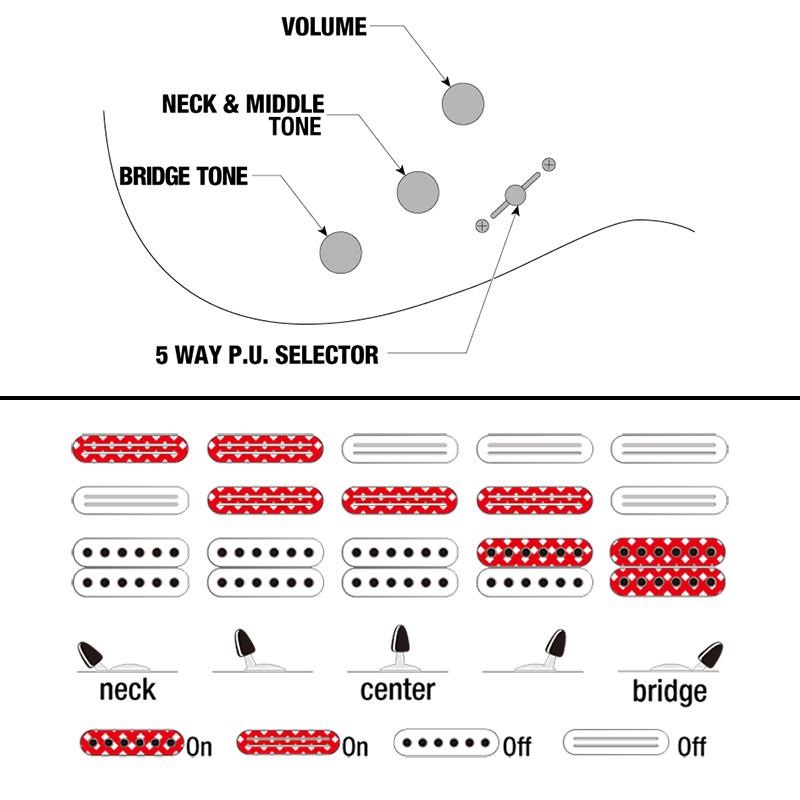 VOLUME

NECK & MIDDLE TONE

BRIDGE TONE

5 WAY P.U. SELECTOR

neck

center

bridge

On

On

Off

Off