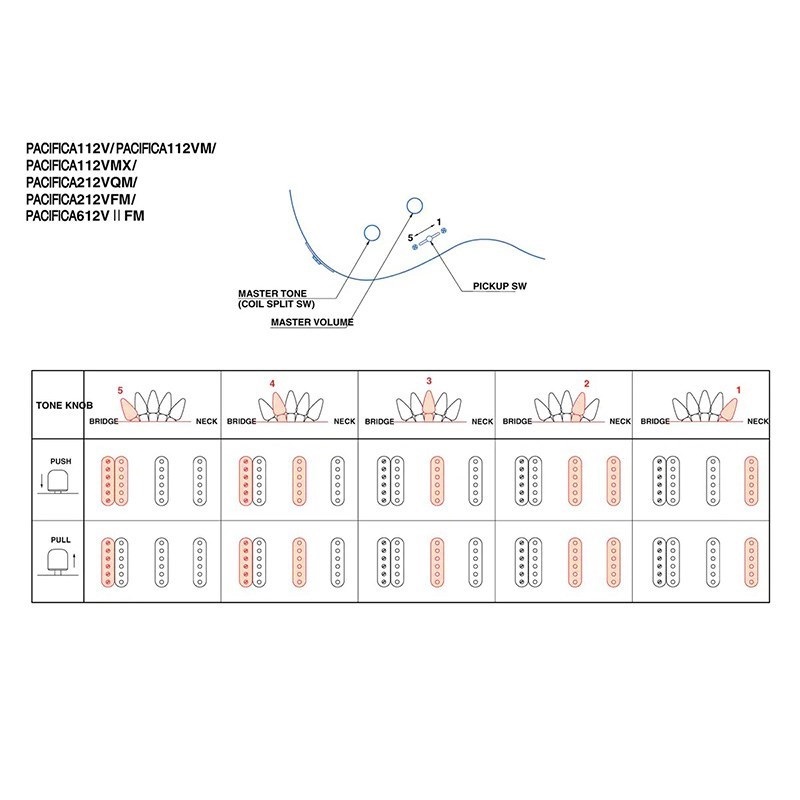 PACIFICA112V/PACIFICA112VM/
PACIFICA112VMX/
PACIFICA212VQM/
PACIFICA212VFM/
PACIFICA612V II FM

5
1

MASTER TONE
(COIL SPLIT SW)

MASTER VOLUME

PICKUP SW

| TONE KNOB | 5 BRIDGE NECK | 4 BRIDGE NECK | 3 BRIDGE NECK | 2 BRIDGE NECK | 1 BRIDGE NECK |
|---|---|---|---|---|---|
| PUSH | | | | | |
| PULL | | | | | |