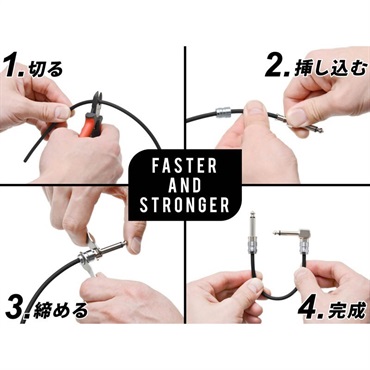 1. 切る

2. 挿し込む

FASTER AND STRONGER

3. 締める

4. 完成