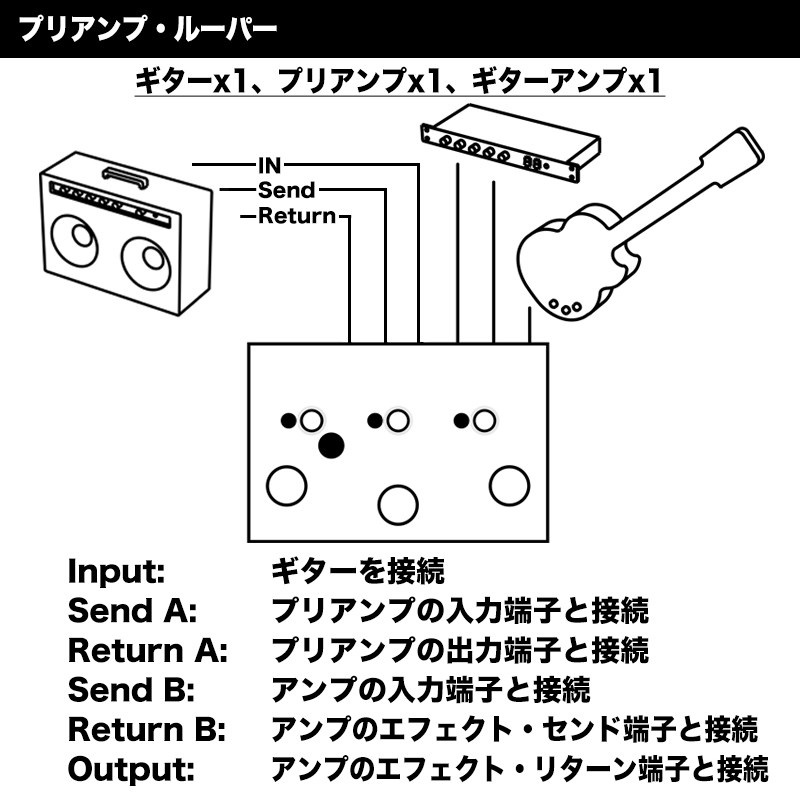 プリアンプ・ルーパー

ギターx1、プリアンプx1、ギターアンプx1

IN
Send
Return

Input: ギターを接続
Send A: プリアンプの入力端子と接続
Return A: プリアンプの出力端子と接続
Send B: アンプの入力端子と接続
Return B: アンプのエフェクト・センド端子と接続
Output: アンプのエフェクト・リターン端子と接続